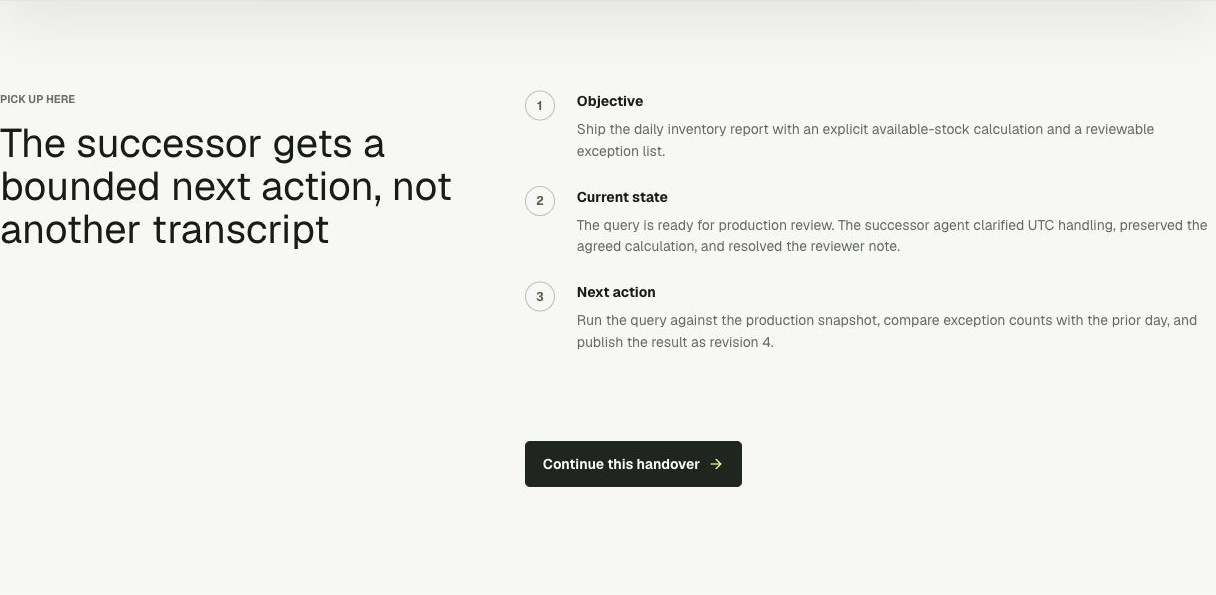 PICK UP HERE

The successor gets a bounded next action, not another transcript

1

Objective

Ship the daily inventory report with an explicit available-stock calculation and a reviewable exception list.

2

Current state

The query is ready for production review. The successor agent clarified UTC handling, preserved the agreed calculation, and resolved the reviewer note.

3

Next action

Run the query against the production snapshot, compare exception counts with the prior day, and publish the result as revision 4.

Continue this handover →